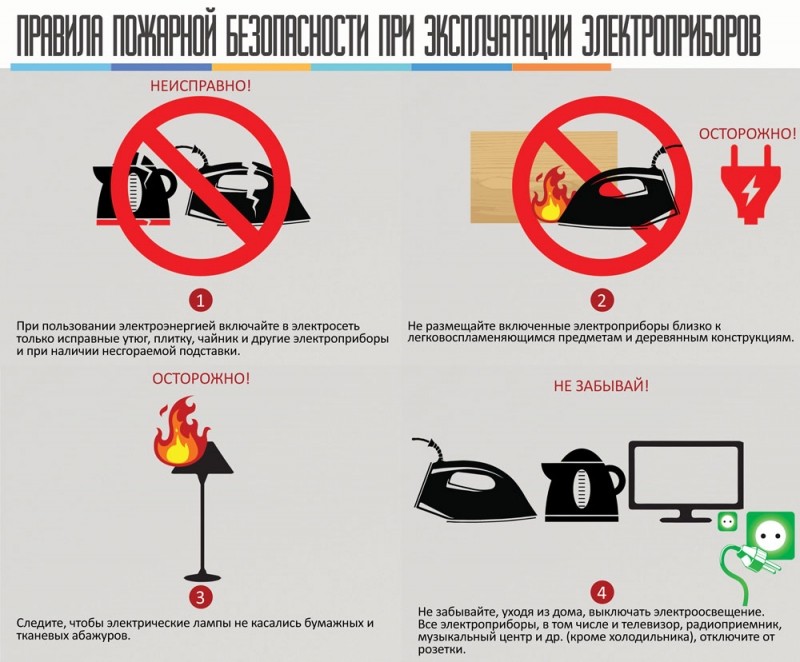 ПРАВИЛА ПОЖАРНОЙ БЕЗОПАСНОСТИ ПРИ ЭКСПЛУАТАЦИИ ЭЛЕКТРОПРИБОРОВ

НЕИСПРАВНО!

1

При пользовании электроэнергией включайте в электросеть только исправные утюг, плитку, чайник и другие электроприборы и при наличии несгораемой подставки.

ОСТОРОЖНО!

2

Не размещайте включенные электроприборы близко к легковоспламеняющимся предметам и деревянным конструкциям.

ОСТОРОЖНО!

3

Следите, чтобы электрические лампы не касались бумажных и тканевых абажуров.

НЕ ЗАБЫВАЙ!

4

Не забывайте, уходя из дома, выключать электроосвещение. Все электроприборы, в том числе и телевизор, радиоприемник, музыкальный центр и др. (кроме холодильника), отключите от розетки.